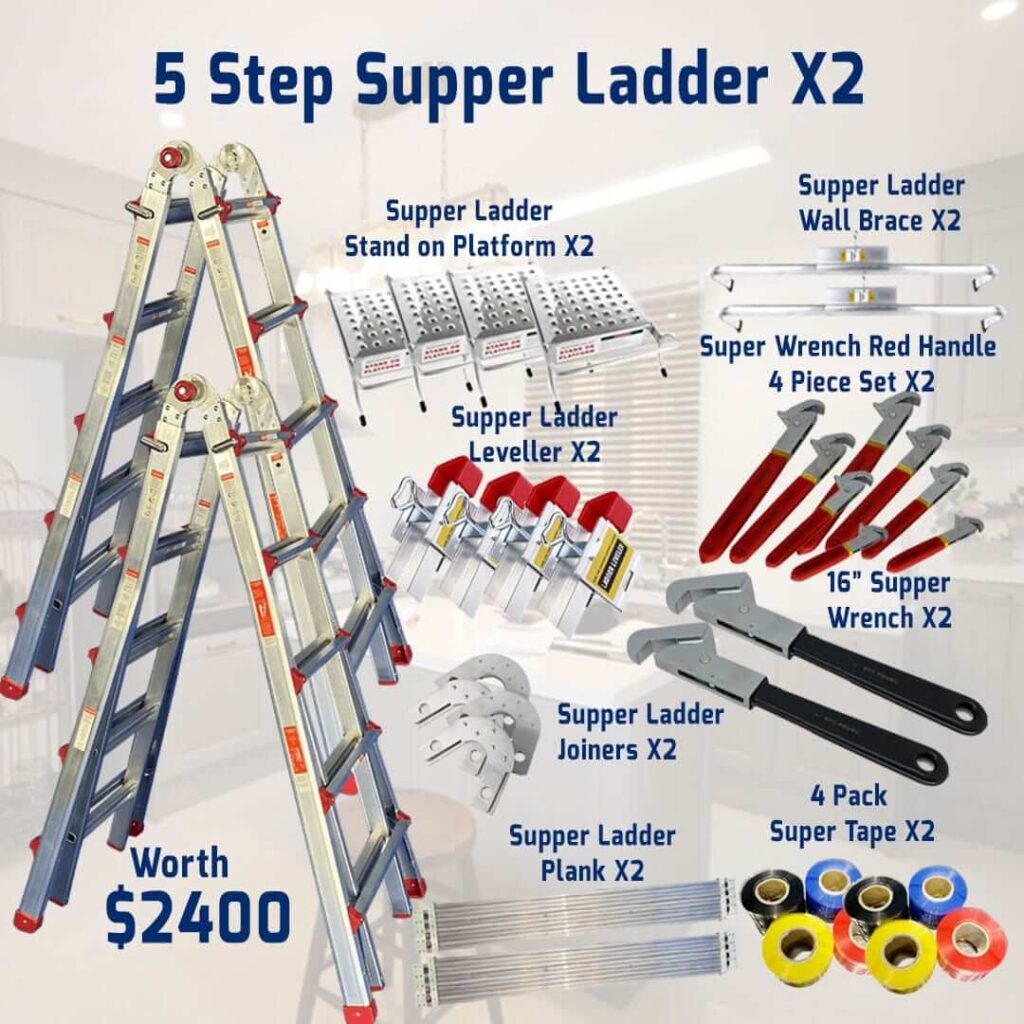 5 Step Supper Ladder X2

Supper Ladder Stand on Platform X2

Supper Ladder Wall Brace X2

Super Wrench Red Handle 4 Piece Set X2

Supper Ladder Leveller X2

16" Supper Wrench X2

Supper Ladder Joiners X2

4 Pack Super Tape X2

Supper Ladder Plank X2

Worth $2400